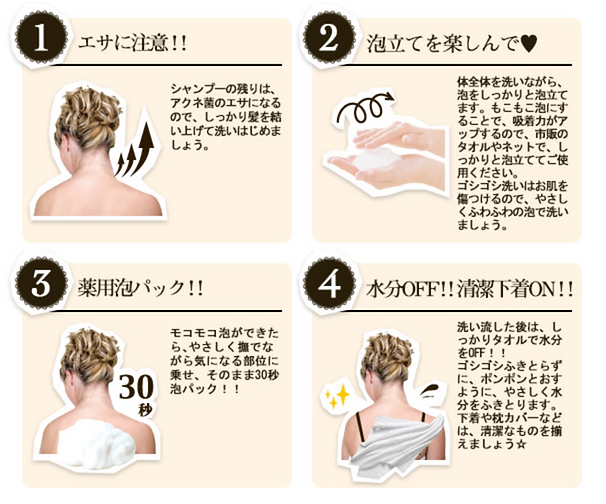 1 エサに注意!!

シャンプーの残りは、アクネ菌のエサになるので、しっかり髪を結い上げて洗いはじめましょう。

2 泡立てを楽しんで♥

体全体を洗いながら、泡をしっかりと泡立てます。もこもこ泡にすることで、吸着力がアップするので、市販のタオルやネットで、しっかりと泡立ててご使用ください。
ゴシゴシ洗いはお肌を傷つけるので、やさしくふわふわの泡で洗いましょう。

3 薬用泡パック!!

30秒

モコモコ泡ができたら、やさしく撫でながら気になる部位に乗せ、そのまま30秒泡パック！！

4 水分OFF!!清潔下着ON!!

洗い流した後は、しっかりタオルで水分をOFF！！
ゴシゴシふきとらずに、ポンポンとおすように、やさしく水分をふきとります。
下着や枕カバーなどは、清潔なものを揃えましょう☆